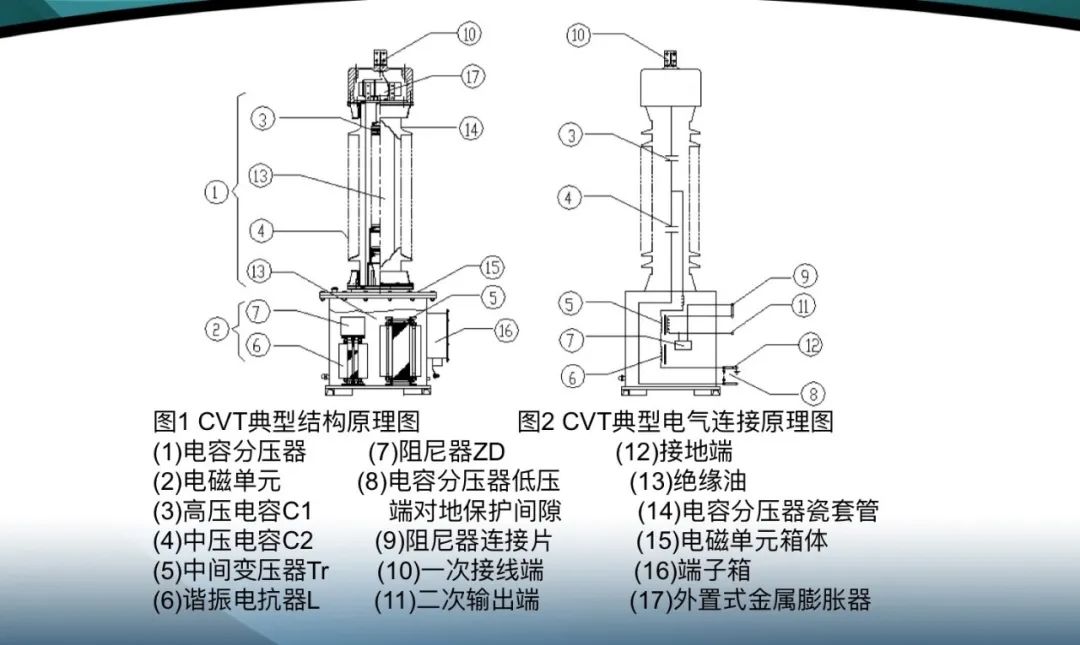 10
17
3
14
1
13
4
13
15
5
7
2
16
6

10
3
4
9
5
11
7
12
6
8

图1 CVT典型结构原理图

图2 CVT典型电气连接原理图

(1)电容分压器
(2)电磁单元
(3)高压电容C1
(4)中压电容C2
(5)中间变压器Tr
(6)谐振电抗器L

(7)阻尼器ZD
(8)电容分压器低压端对地保护间隙
(9)阻尼器连接片
(10)一次接线端
(11)二次输出端

(12)接地端
(13)绝缘油
(14)电容分压器瓷套管
(15)电磁单元箱体
(16)端子箱
(17)外置式金属膨胀器